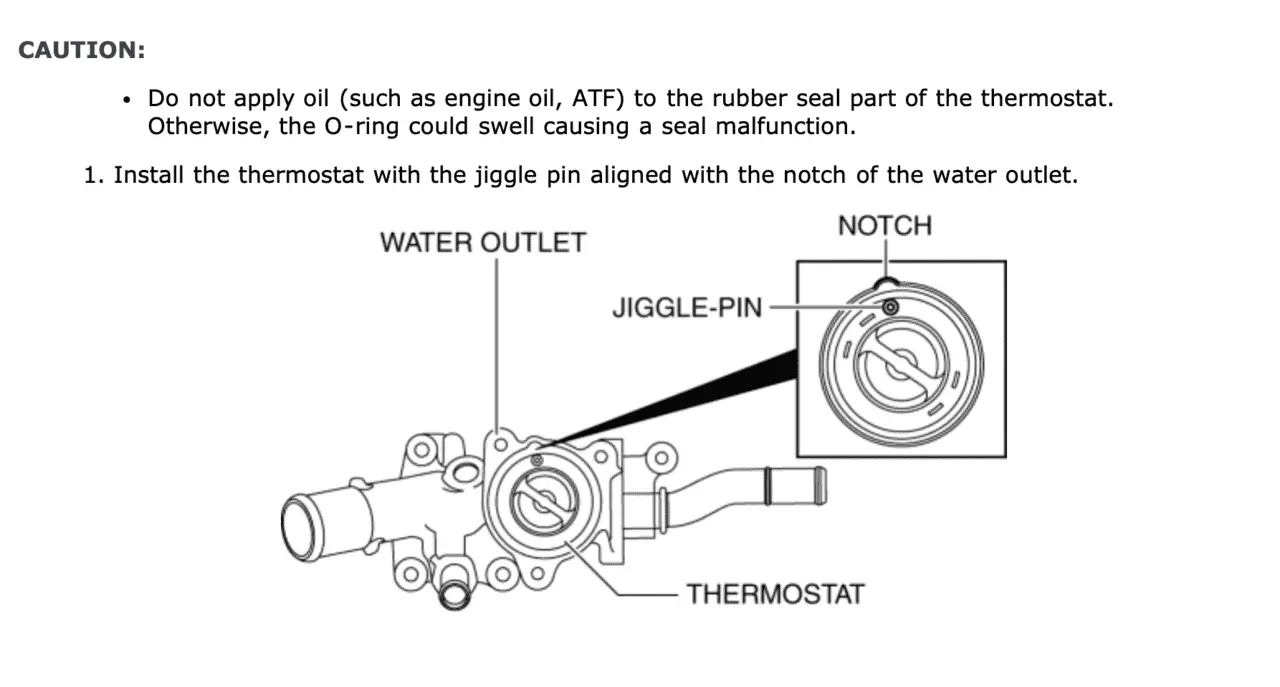 CAUTION:

• Do not apply oil (such as engine oil, ATF) to the rubber seal part of the thermostat. Otherwise, the O-ring could swell causing a seal malfunction.

1. Install the thermostat with the jiggle pin aligned with the notch of the water outlet.

WATER OUTLET

NOTCH

JIGGLE-PIN

THERMOSTAT